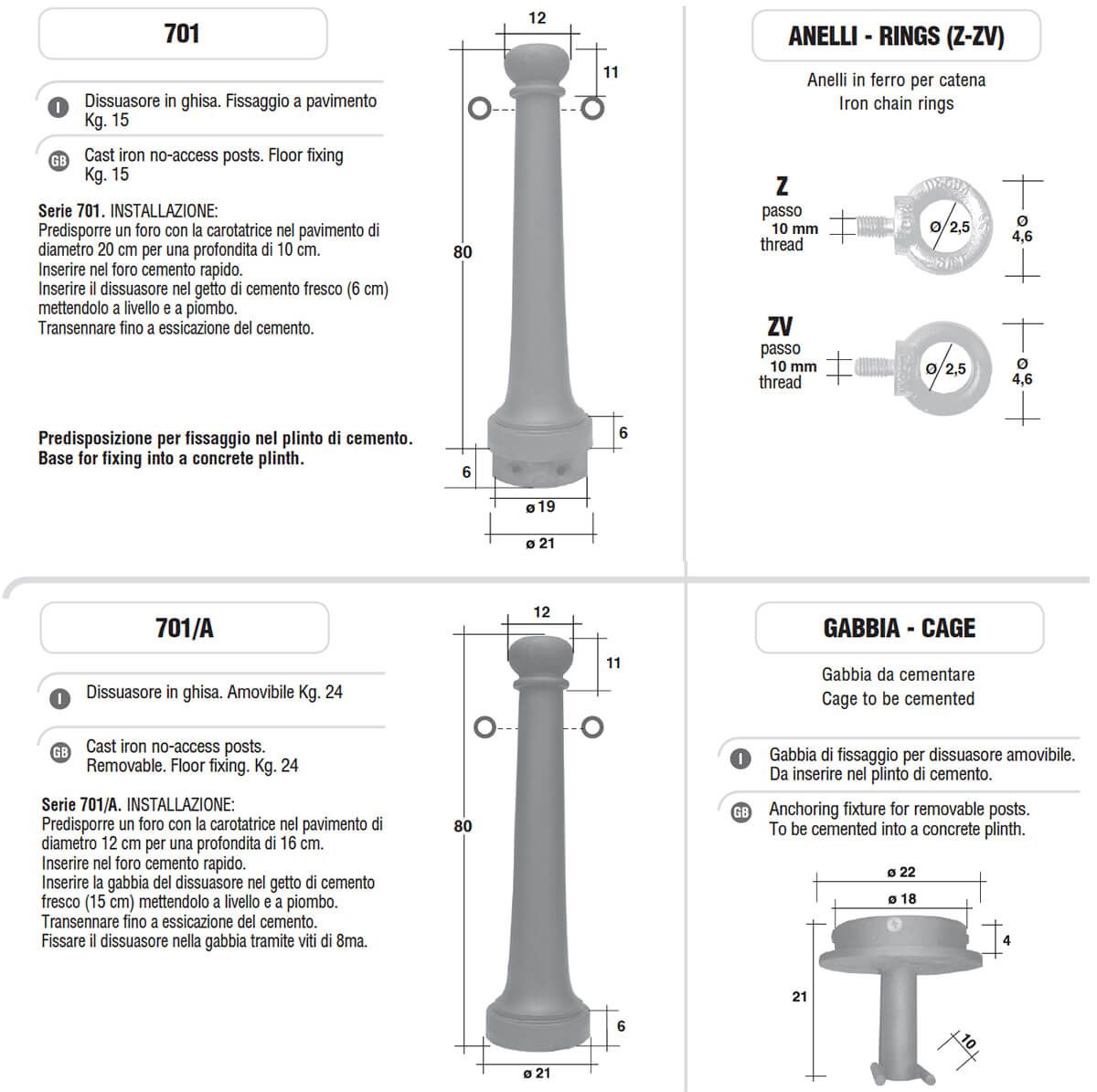 701

I Dissuasore in ghisa. Fissaggio a pavimento Kg. 15

GB Cast iron no-access posts. Floor fixing Kg. 15

Serie 701. INSTALLAZIONE:
Predisporre un foro con la carotatrice nel pavimento di diametro 20 cm per una profondita di 10 cm.
Inserire nel foro cemento rapido.
Inserire il dissuasore nel getto di cemento fresco (6 cm) mettendolo a livello e a piombo.
Transennare fino a essicazione del cemento.

Predisposizione per fissaggio nel plinto di cemento.
Base for fixing into a concrete plinth.

12
11
80
6
6
ø 19
ø 21

ANELLI - RINGS (Z-ZV)

Anelli in ferro per catena
Iron chain rings

Z
passo
10 mm
thread
Ø 2,5
Ø 4,6

ZV
passo
10 mm
thread
Ø 2,5
Ø 4,6

701/A

I Dissuasore in ghisa. Amovibile Kg. 24

GB Cast iron no-access posts. Removable. Floor fixing. Kg. 24

Serie 701/A. INSTALLAZIONE:
Predisporre un foro con la carotatrice nel pavimento di diametro 12 cm per una profondita di 16 cm.
Inserire nel foro cemento rapido.
Inserire la gabbia del dissuasore nel getto di cemento fresco (15 cm) mettendolo a livello e a piombo.
Transennare fino a essicazione del cemento.
Fissare il dissuasore nella gabbia tramite viti di 8ma.

12
11
80
6
ø 21

GABBIA - CAGE

Gabbia da cementare
Cage to be cemented

I Gabbia di fissaggio per dissuasore amovibile. Da inserire nel plinto di cemento.

GB Anchoring fixture for removable posts. To be cemented into a concrete plinth.

ø 22
ø 18
4
21
10