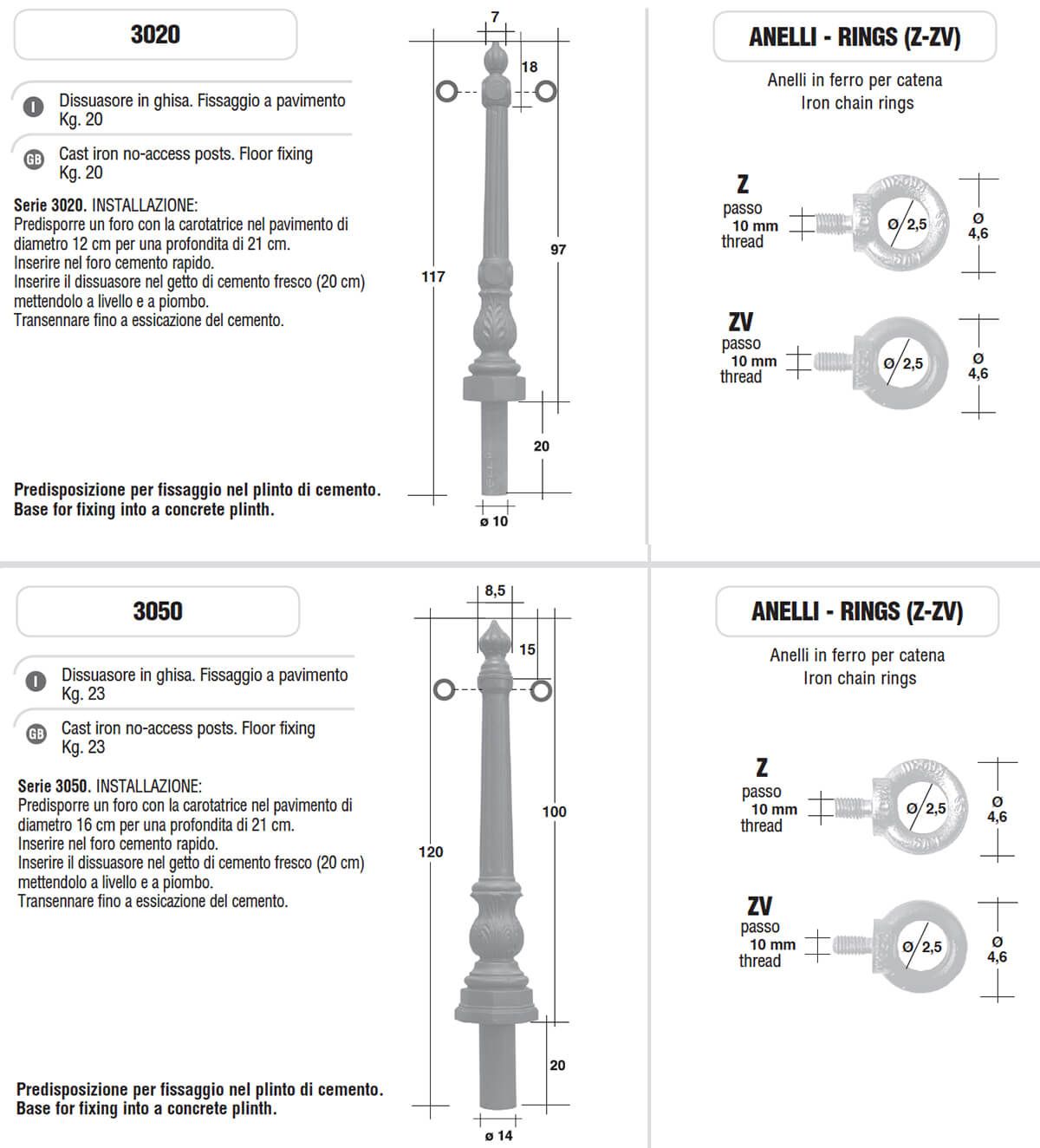 3020

I Dissuasore in ghisa. Fissaggio a pavimento
Kg. 20

GB Cast iron no-access posts. Floor fixing
Kg. 20

Serie 3020. INSTALLAZIONE:
Predisporre un foro con la carotatrice nel pavimento di diametro 12 cm per una profondita di 21 cm.
Inserire nel foro cemento rapido.
Inserire il dissuasore nel getto di cemento fresco (20 cm) mettendolo a livello e a piombo.
Transennare fino a essicazione del cemento.

Predisposizione per fissaggio nel plinto di cemento.
Base for fixing into a concrete plinth.

7
18
97
117
20
ø 10

ANELLI - RINGS (Z-ZV)

Anelli in ferro per catena
Iron chain rings

Z
passo
10 mm
thread
Ø 2,5
Ø
4,6

ZV
passo
10 mm
thread
Ø 2,5
Ø
4,6

3050

I Dissuasore in ghisa. Fissaggio a pavimento
Kg. 23

GB Cast iron no-access posts. Floor fixing
Kg. 23

Serie 3050. INSTALLAZIONE:
Predisporre un foro con la carotatrice nel pavimento di diametro 16 cm per una profondita di 21 cm.
Inserire nel foro cemento rapido.
Inserire il dissuasore nel getto di cemento fresco (20 cm) mettendolo a livello e a piombo.
Transennare fino a essicazione del cemento.

Predisposizione per fissaggio nel plinto di cemento.
Base for fixing into a concrete plinth.

8,5
15
100
120
20
ø 14

ANELLI - RINGS (Z-ZV)

Anelli in ferro per catena
Iron chain rings

Z
passo
10 mm
thread
Ø 2,5
Ø
4,6

ZV
passo
10 mm
thread
Ø 2,5
Ø
4,6